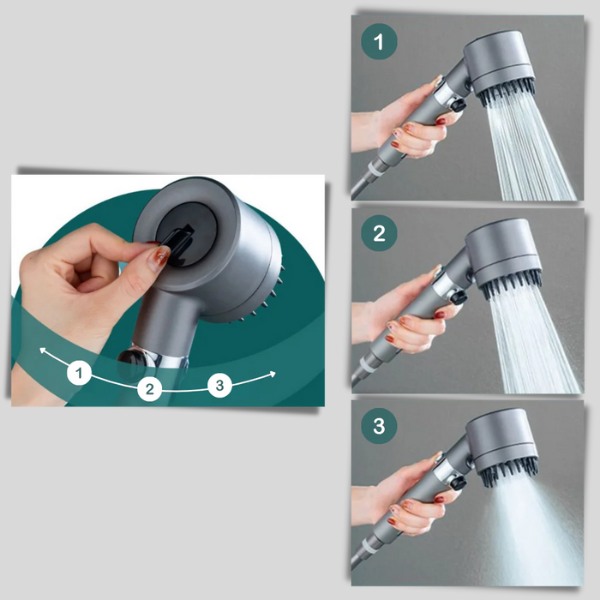 1
2
3
1
2
3